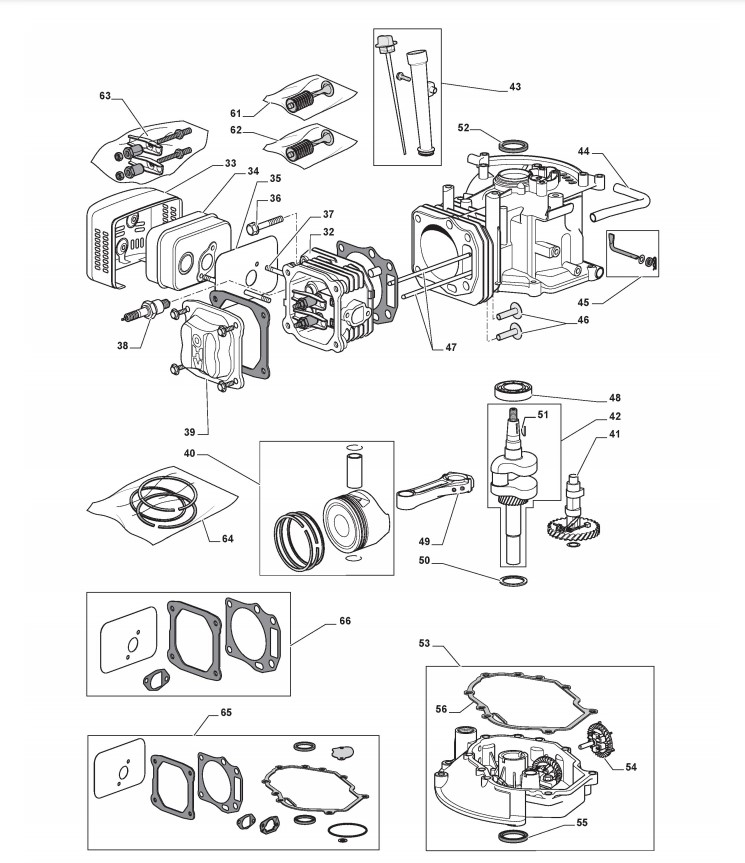 63
61
62
43
52
44
33
34
35
36
37
32
38
39
45
46
47
48
51
42
41
40
64
49
50
66
53
56
54
55
65