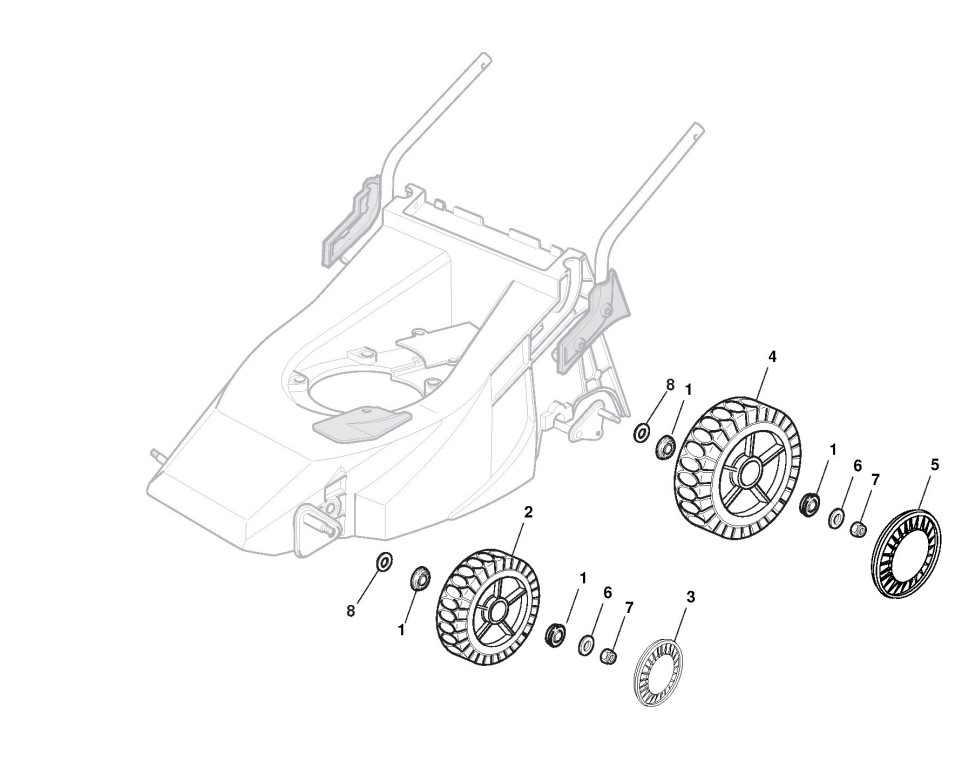 4
8
1
1
6
7
5
2
8
1
1
6
7
3