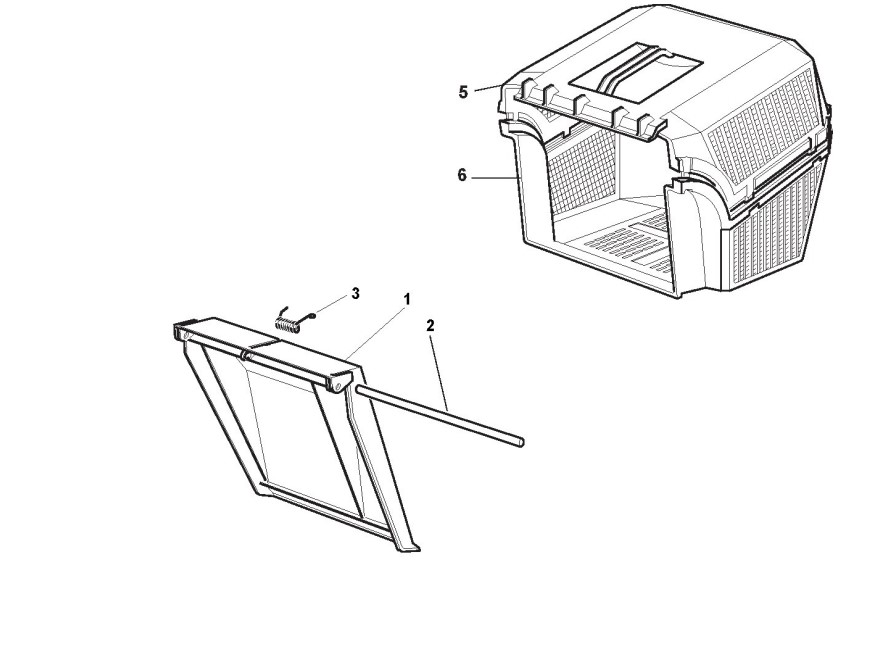 5
6
3
1
2