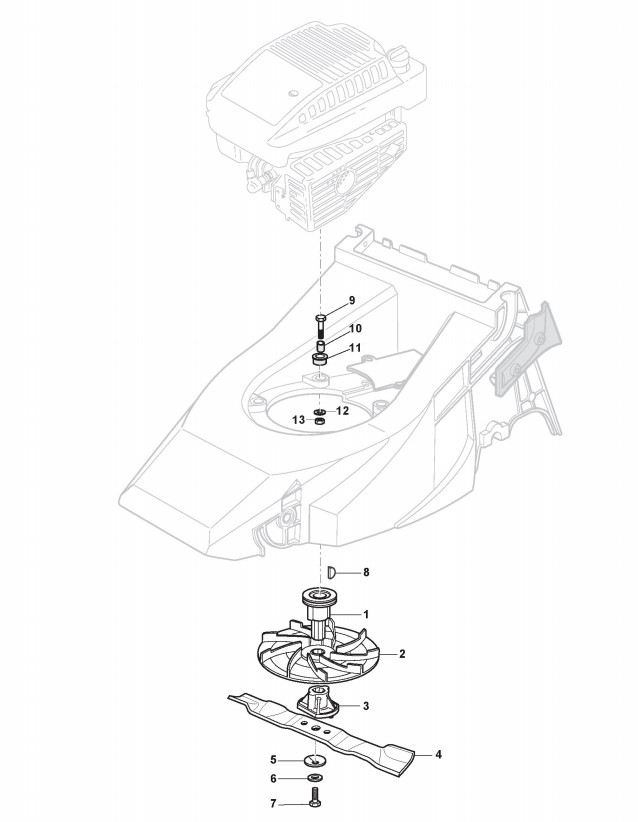 9
10
11
12
13
8
1
2
3
4
5
6
7