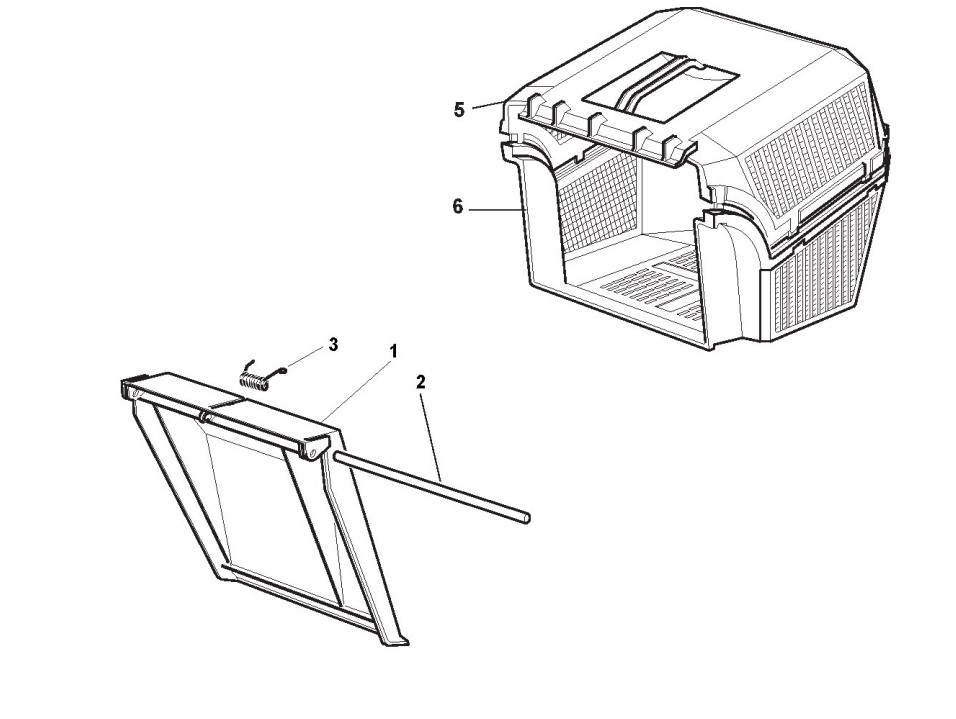 5
6
3
1
2