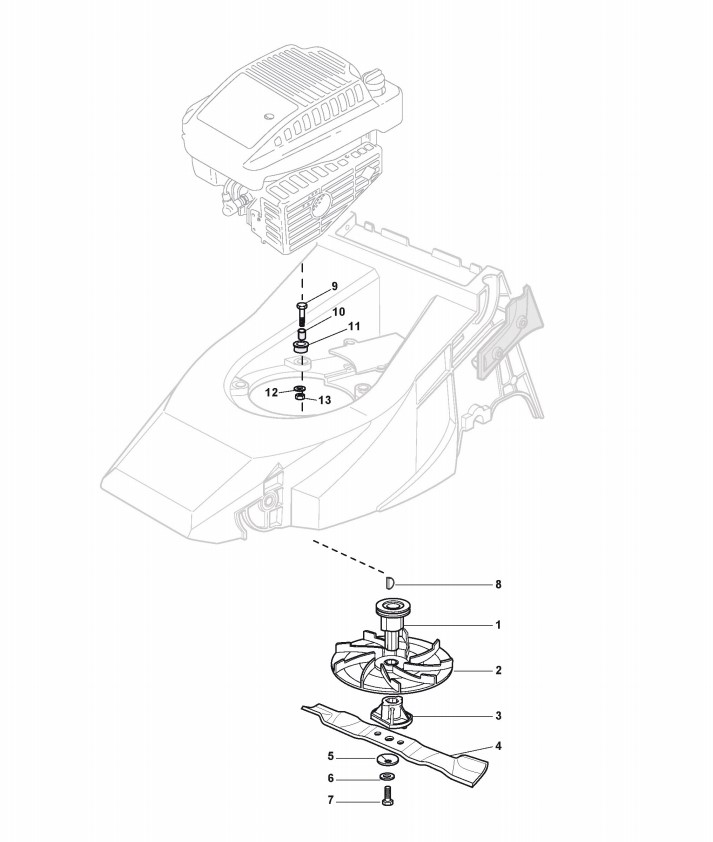 9
10
11
12
13
8
1
2
3
4
5
6
7