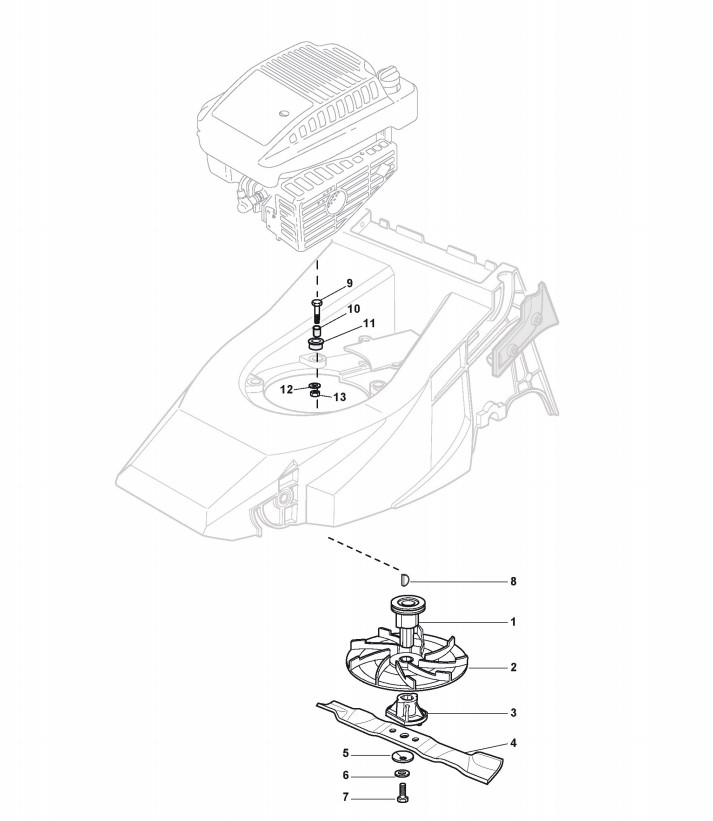 9
10
11
12
13
8
1
2
3
4
5
6
7