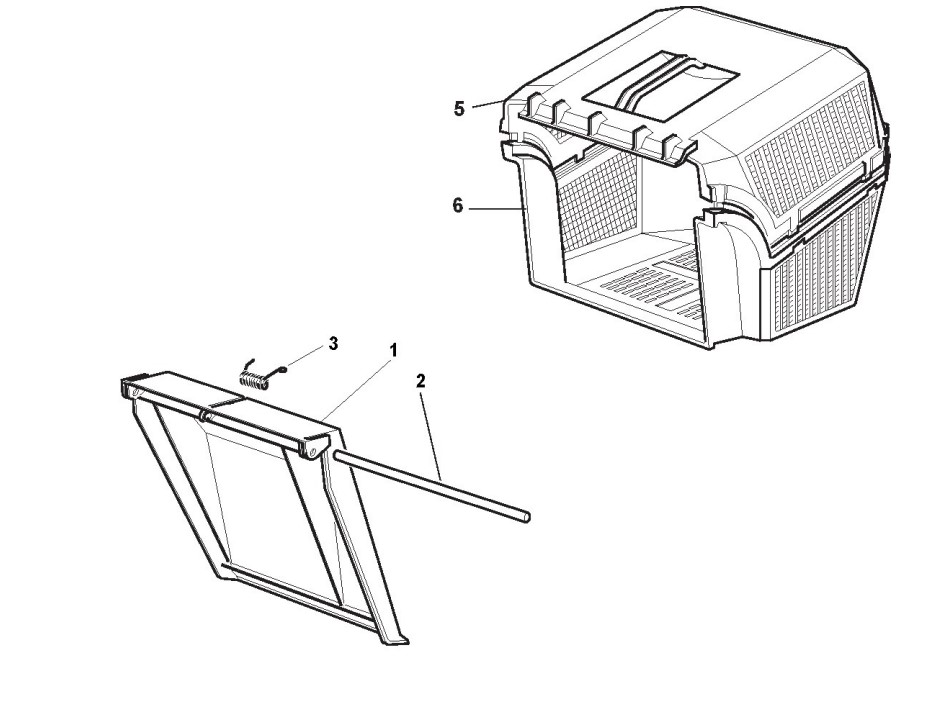 5
6
3
1
2