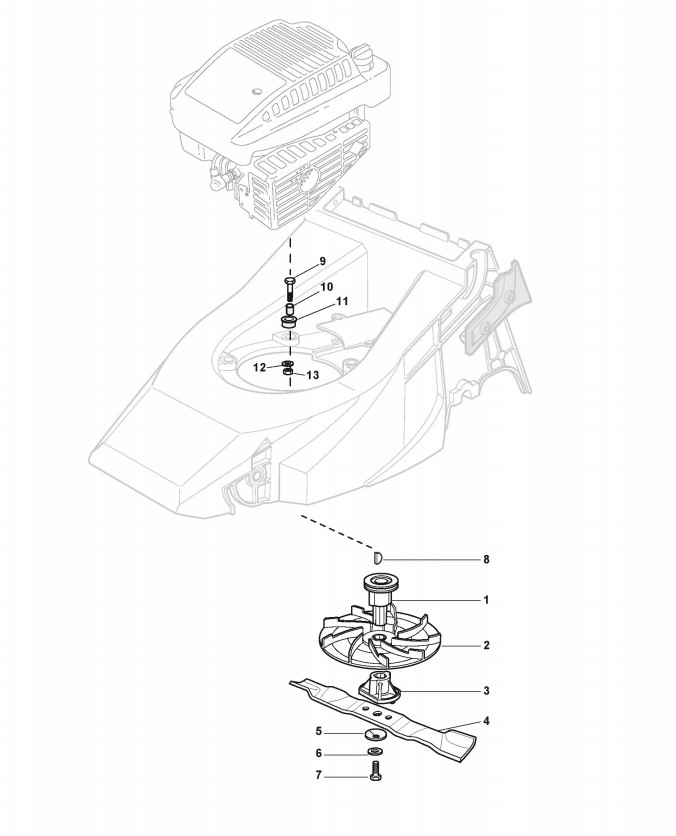 9
10
11
12
13
8
1
2
3
4
5
6
7