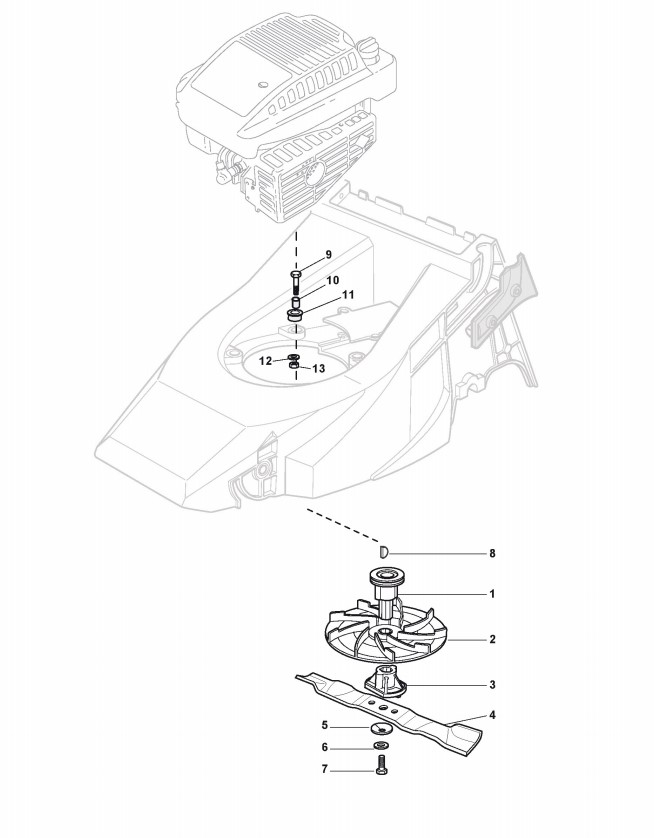 9
10
11
12
13
8
1
2
3
4
5
6
7