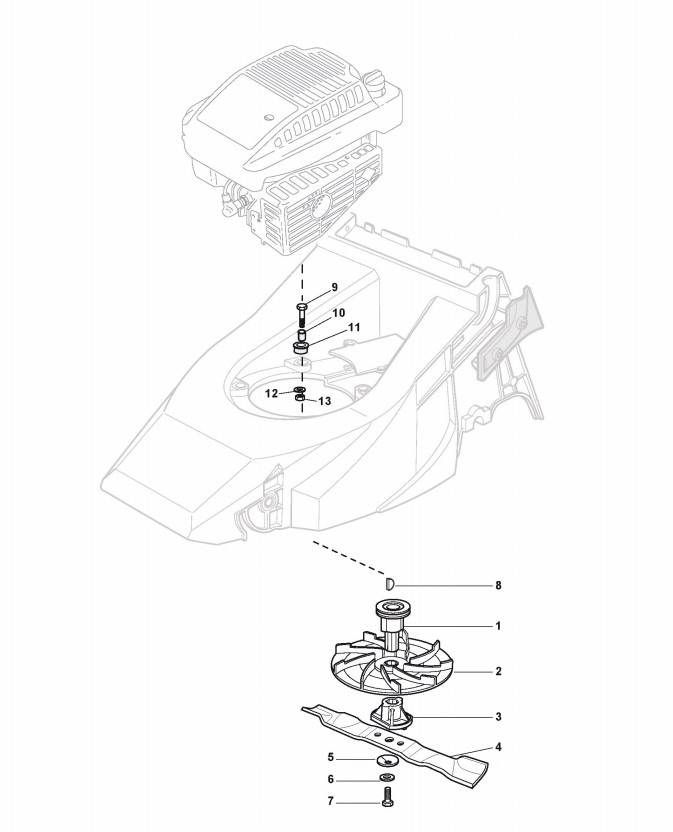 9
10
11
12
13
8
1
2
3
4
5
6
7