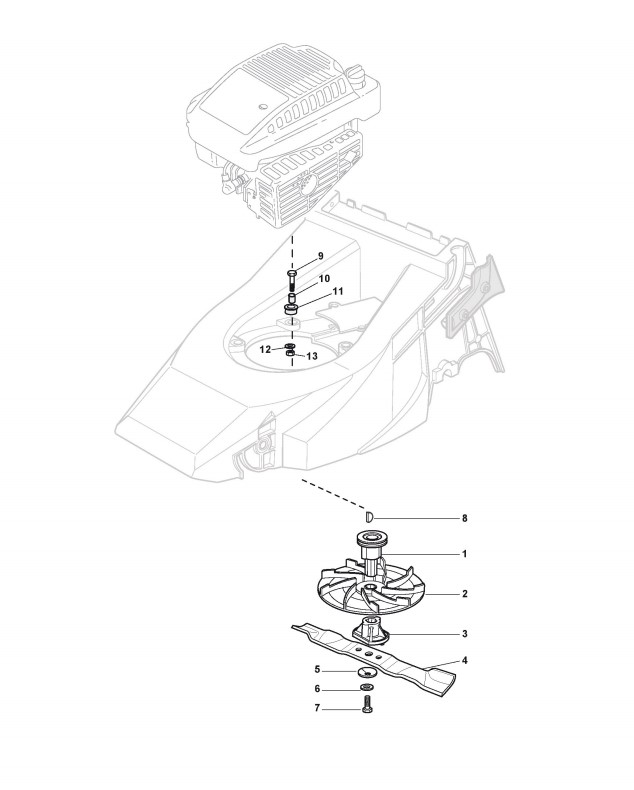 9
10
11
12
13
8
1
2
3
4
5
6
7