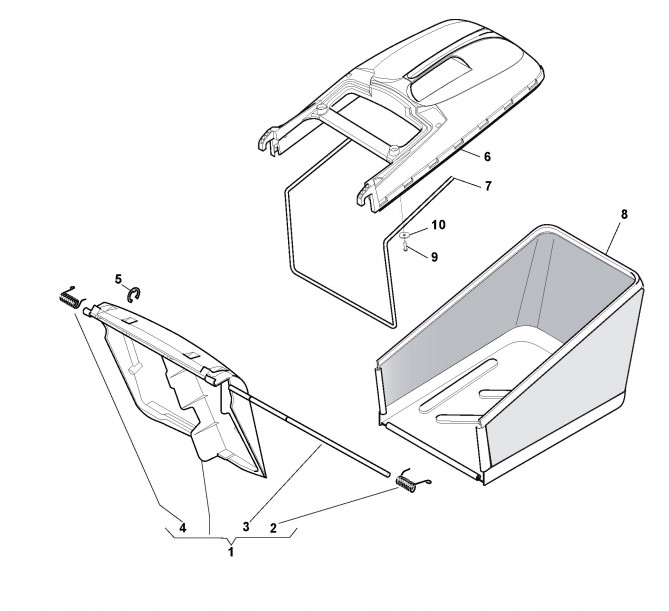 6
7
8
10
9
5
4
3
2
1