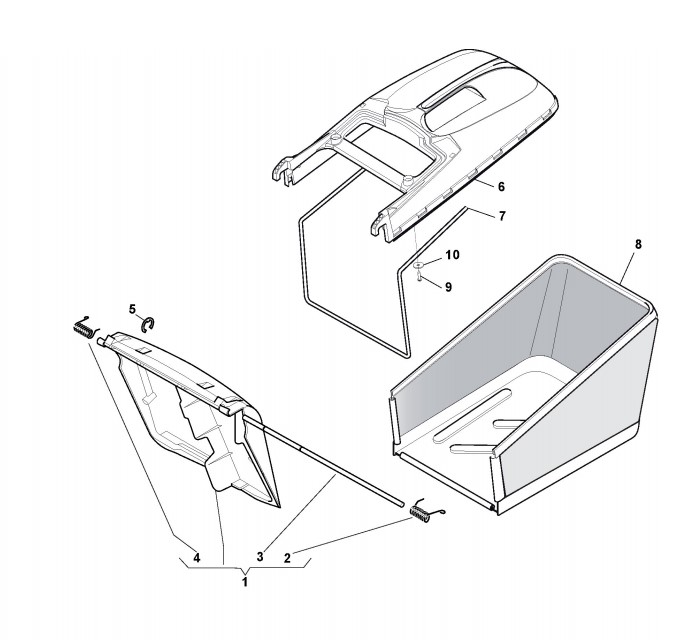 6
7
8
10
9
5
4
3
2
1