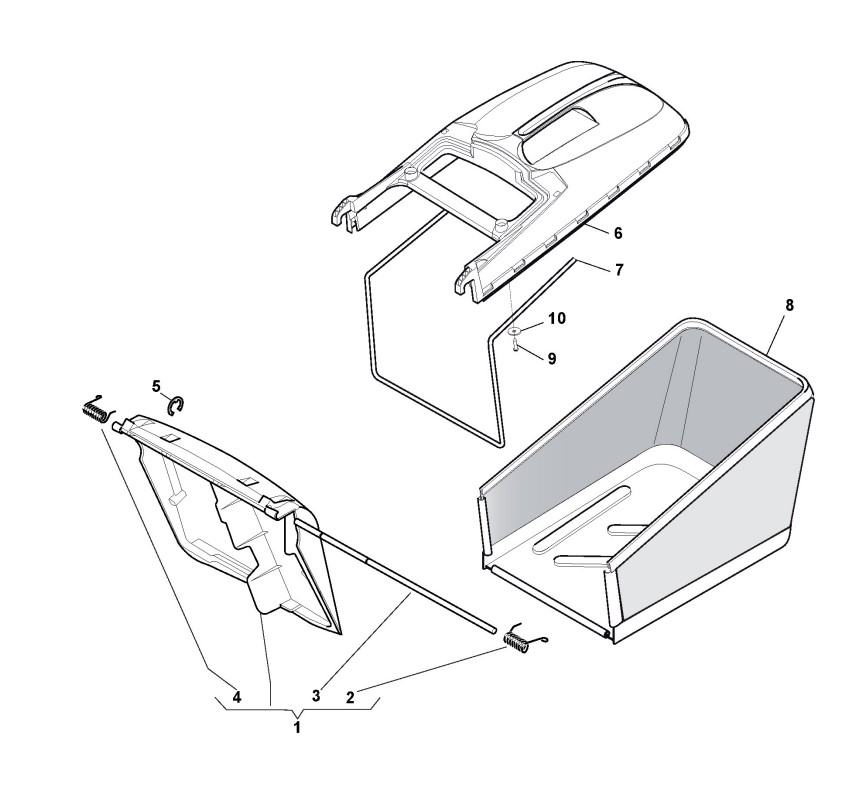 6
7
8
10
9
5
4
3
2
1