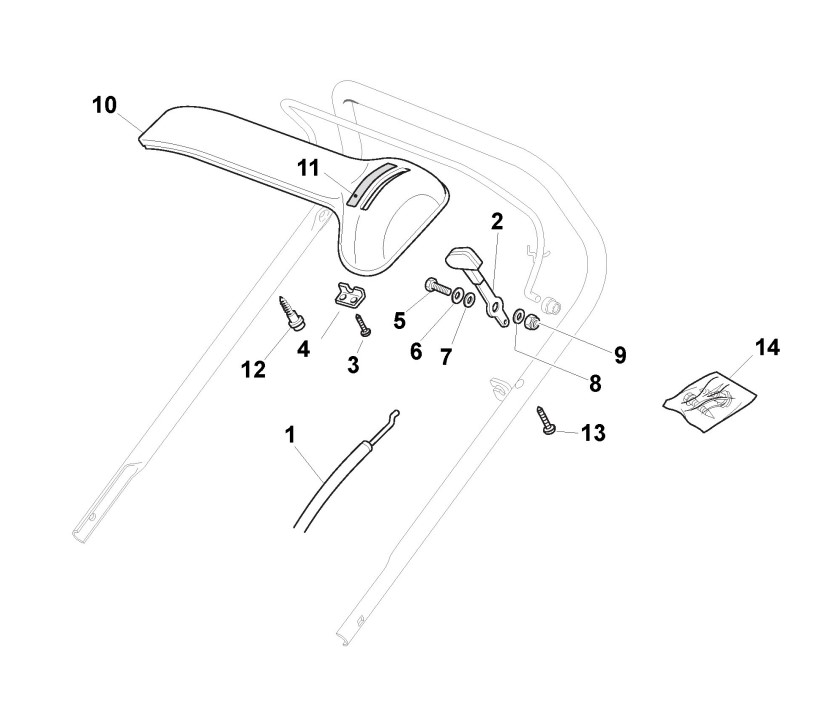 10
11
2
5
6
7
9
8
14
12
4
3
13
1