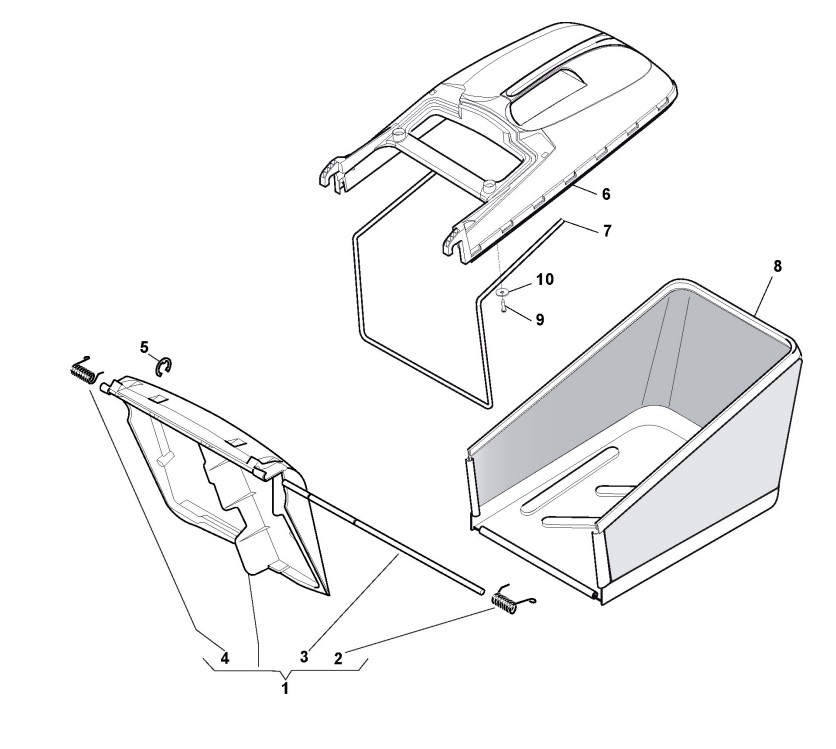 6
7
8
10
9
5
4
3
2
1