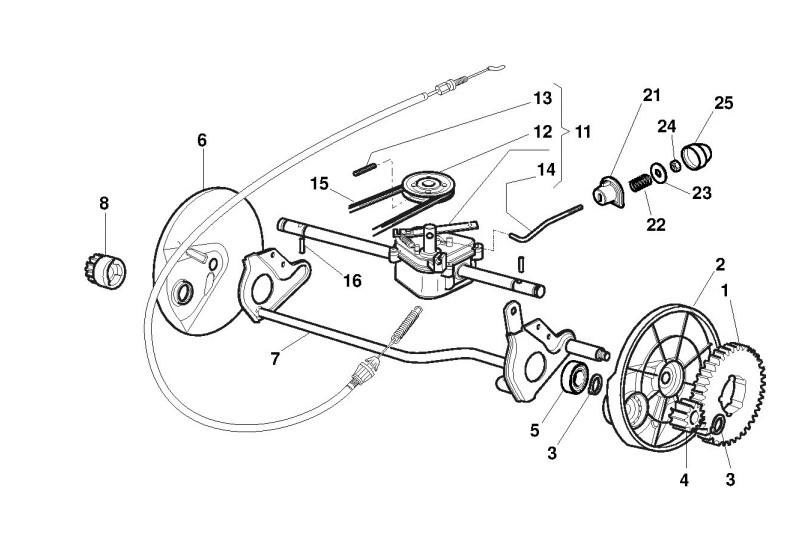 13
21
25
12
11
24
6
14
15
23
8
22
16
2
1
7
5
3
4
3