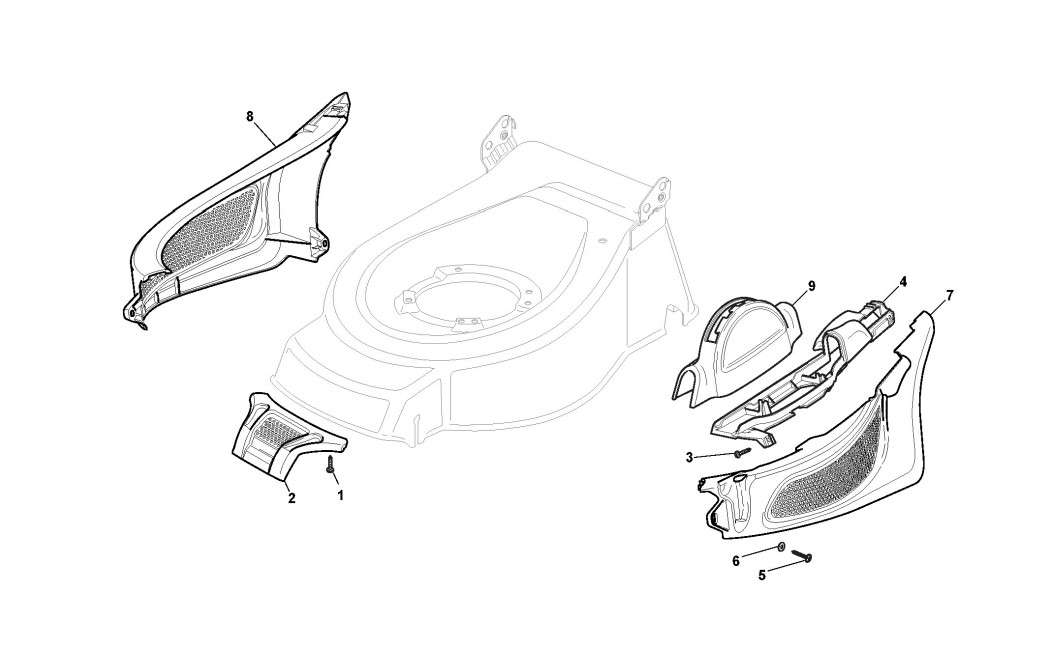 8

9

4

7

3

2

1

6

5