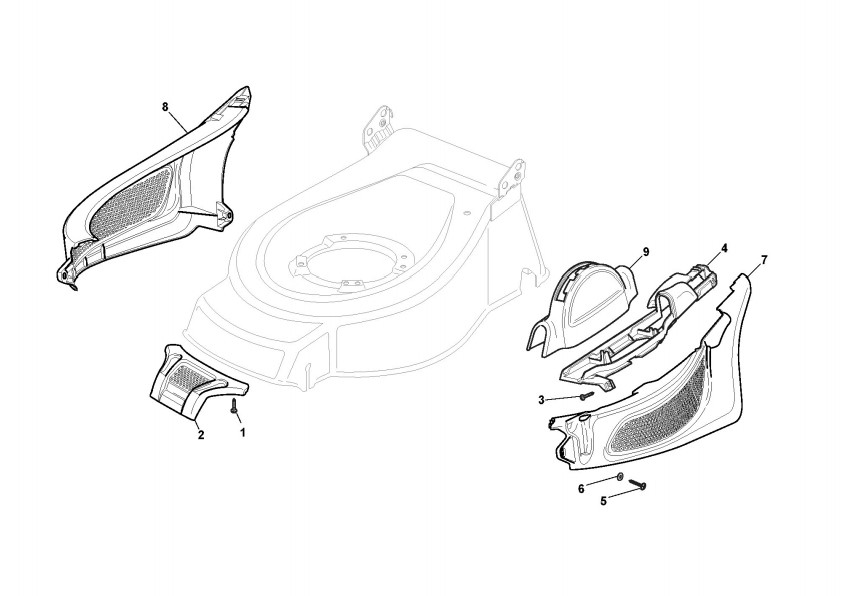 8
9
4
7
3
2
1
6
5