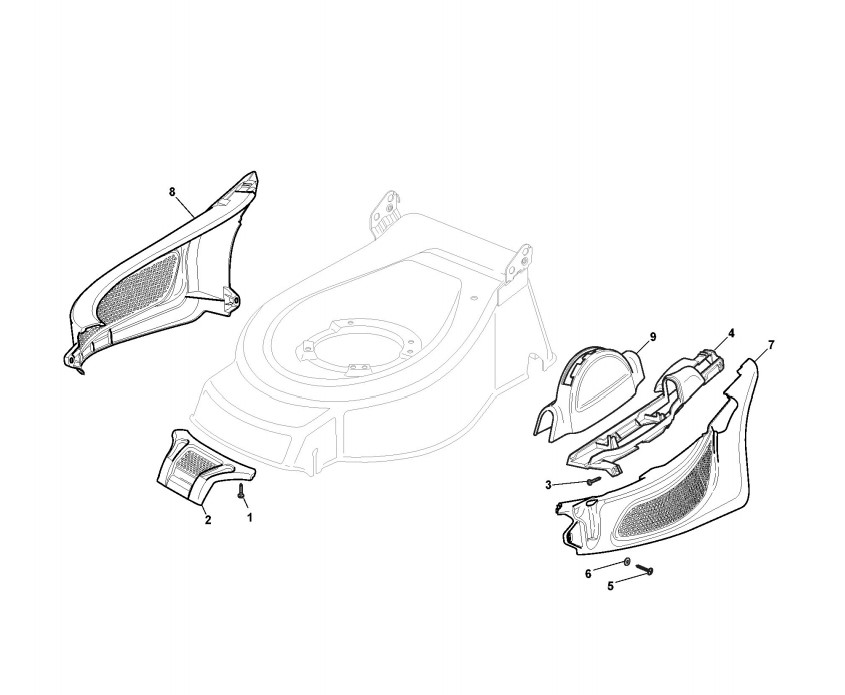 8
9
4
7
3
2
1
6
5