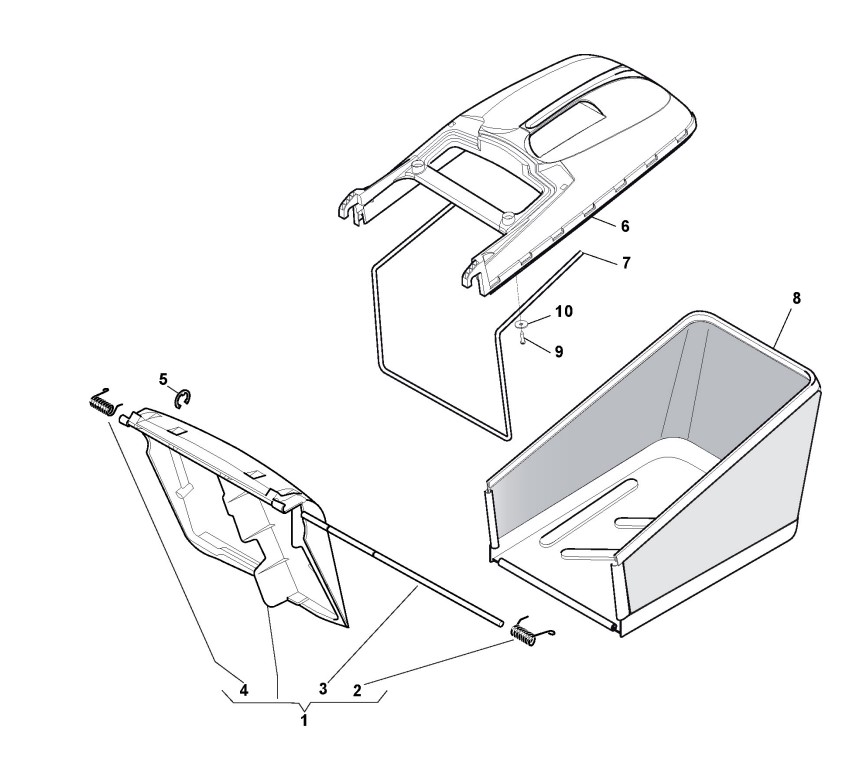 6
7
8
10
9
5
4
3
2
1