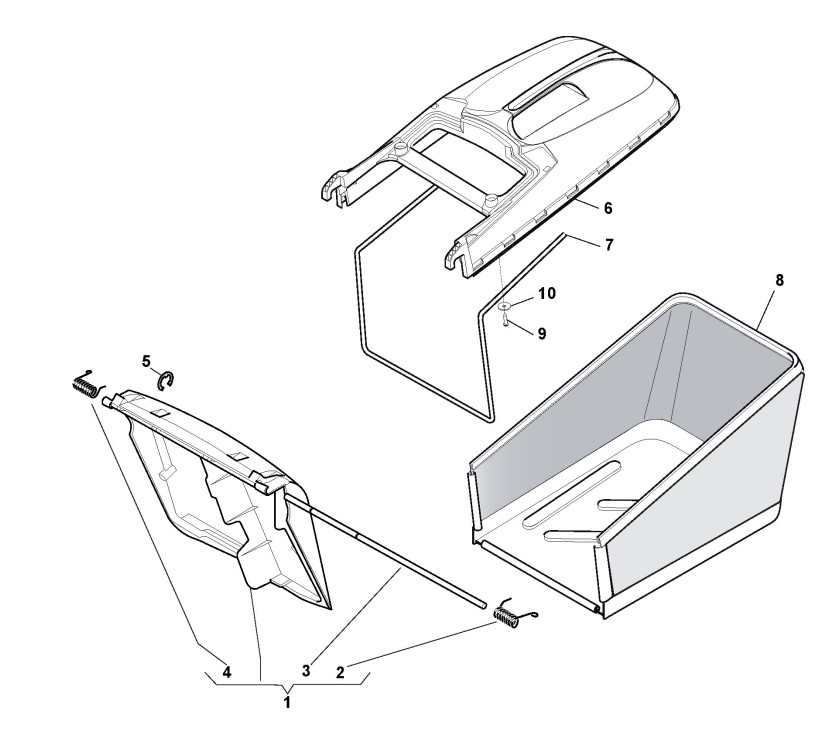 6
7
8
10
9
5
4
3
2
1