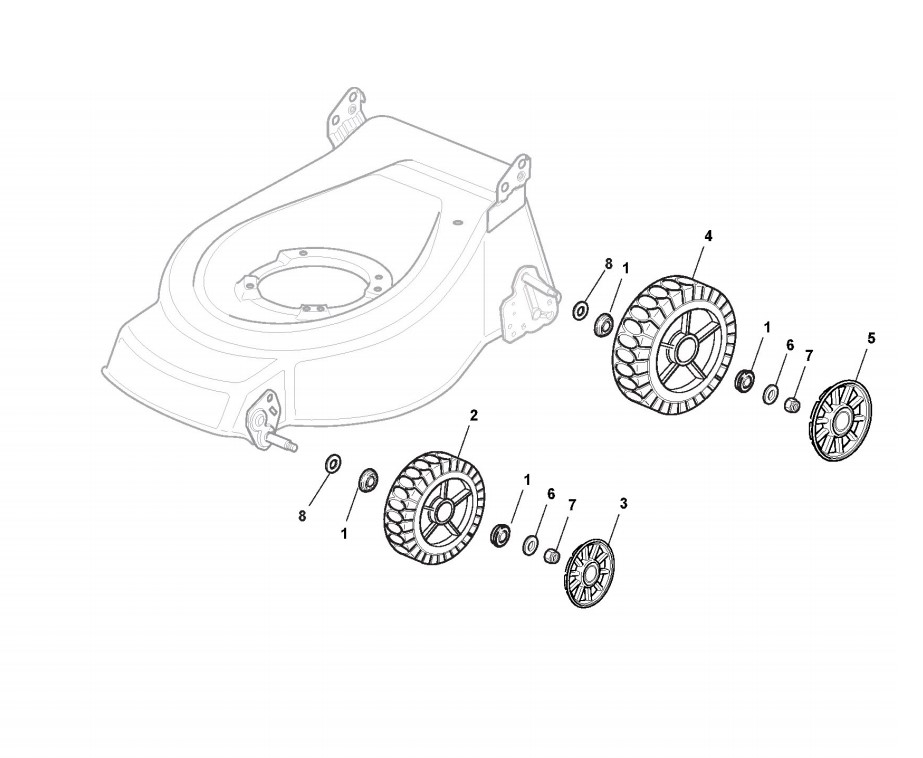 4
8
1
1
6
7
5
2
1
6
7
3
8
1