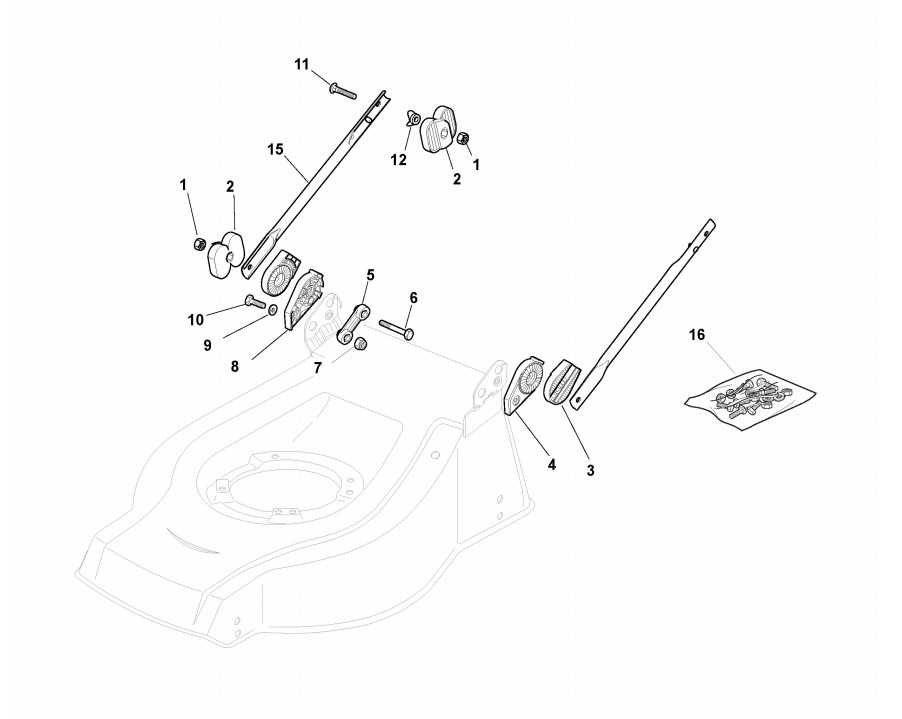 11
15
12
1
2
1
2
5
6
10
9
8
7
16
4
3