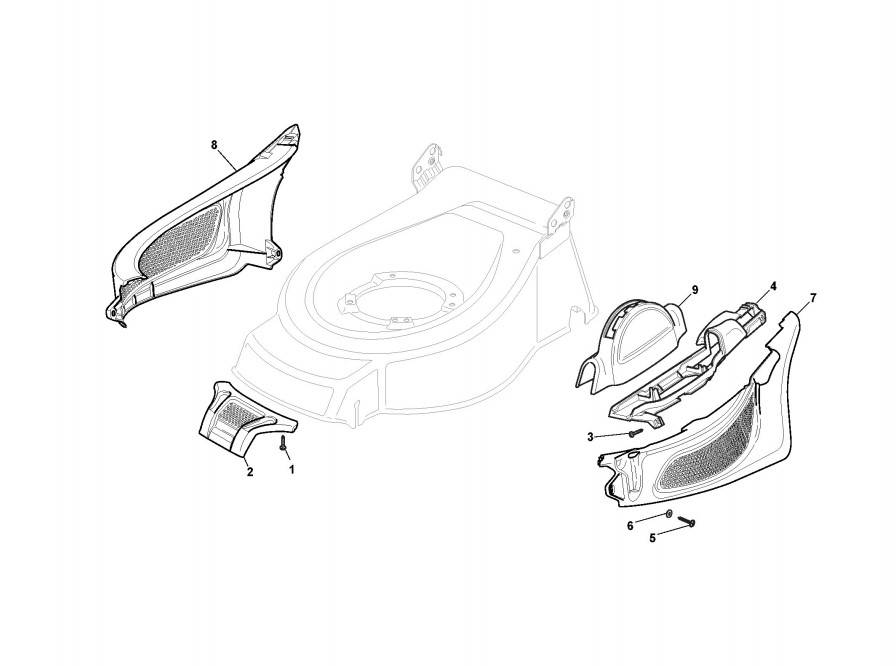 8
9
4
7
3
2
1
6
5