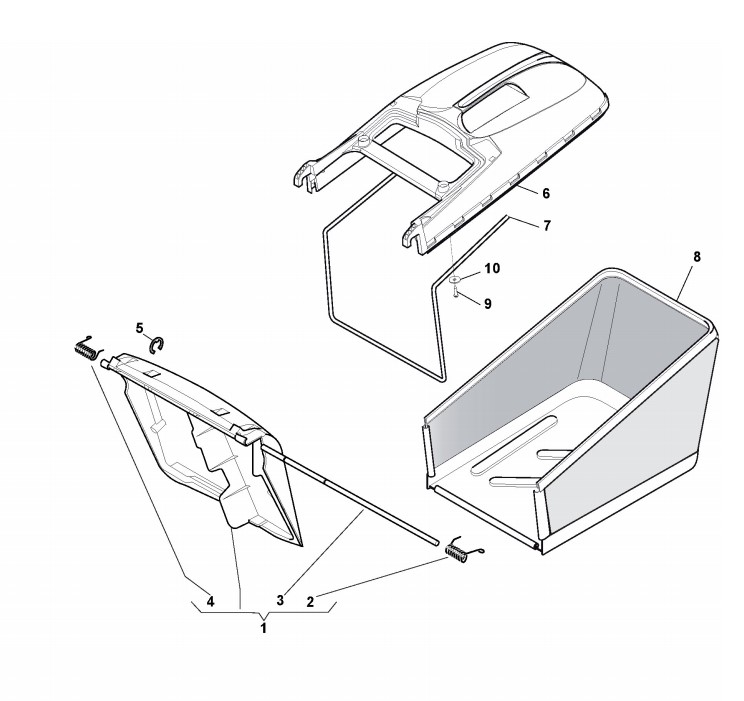 6
7
8
10
9
5
4
3
2
1