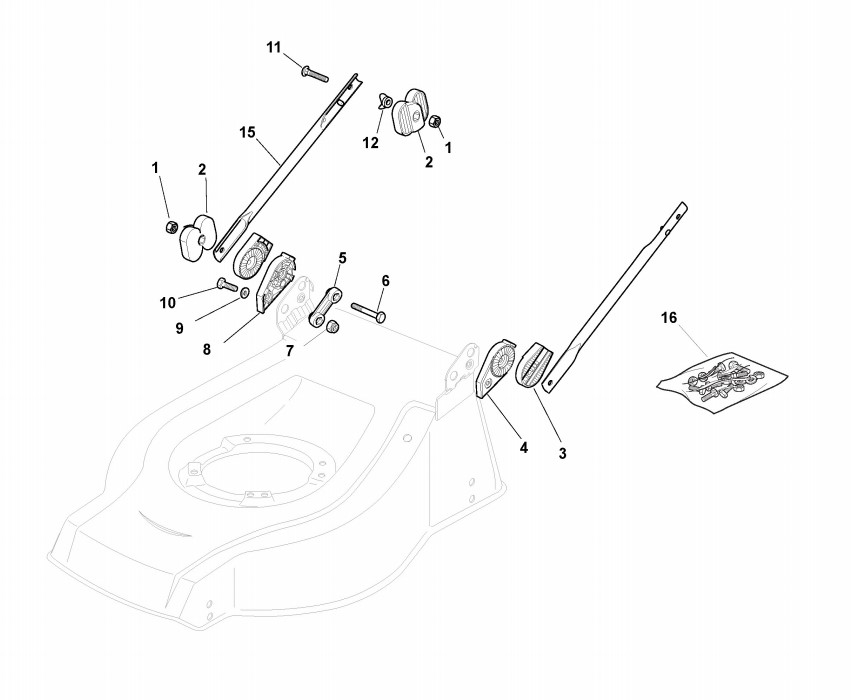 11
15
12
2
1
1
2
5
6
10
9
8
7
16
4
3