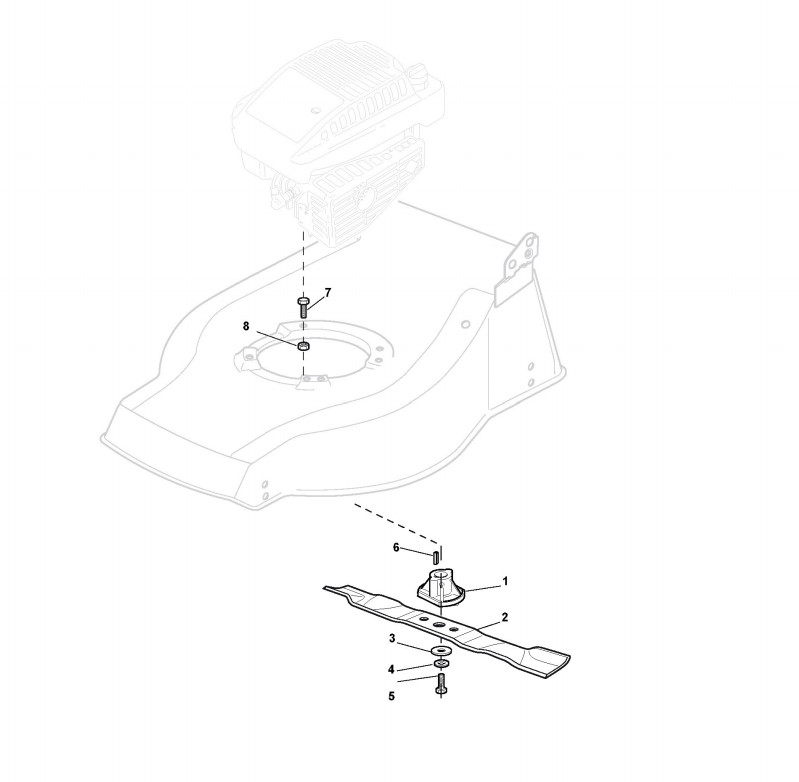 7
8
6
1
2
3
4
5