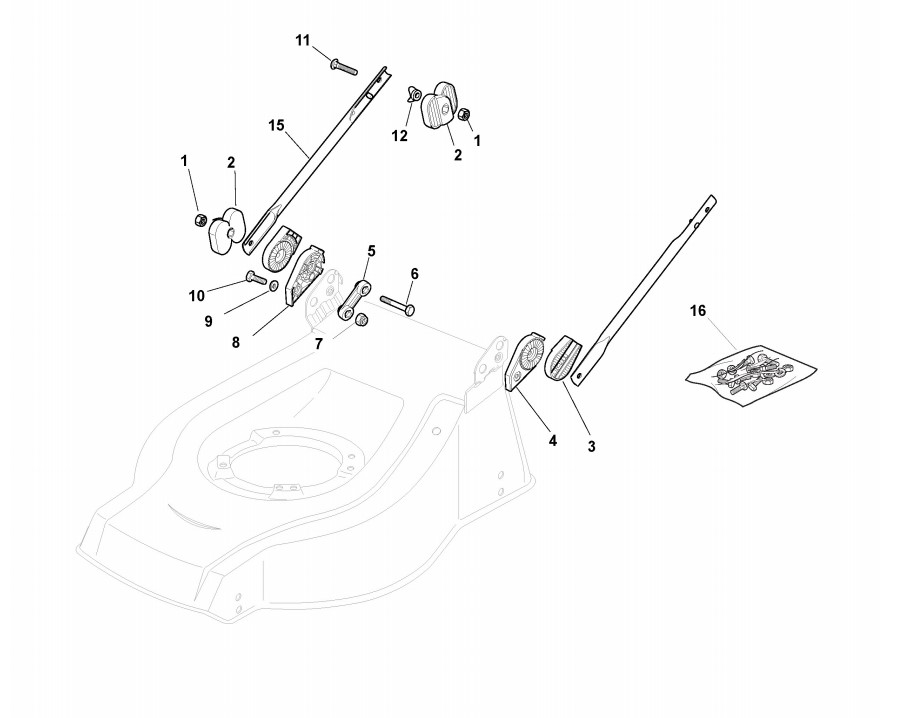 11
15
12
2
1
1
2
5
6
10
9
8
7
16
4
3