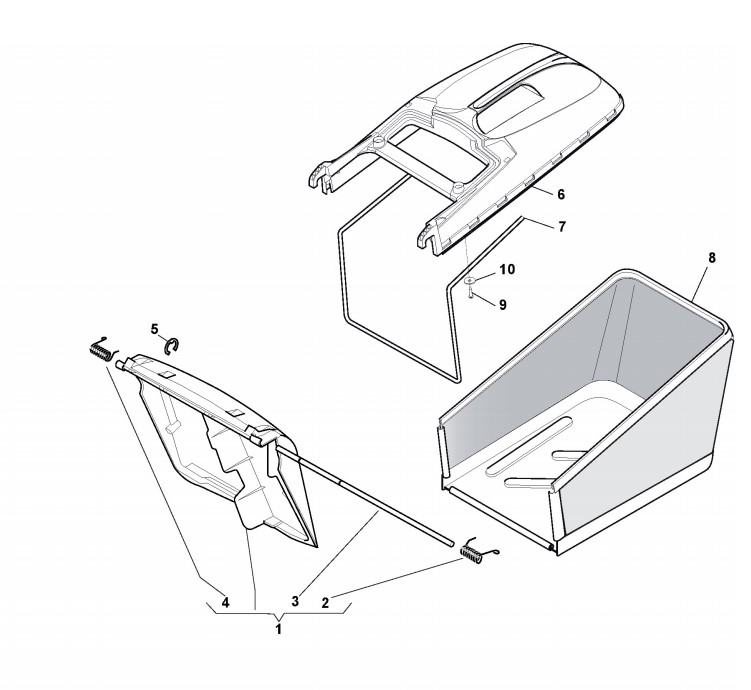 6
7
8
10
9
5
4
3
2
1