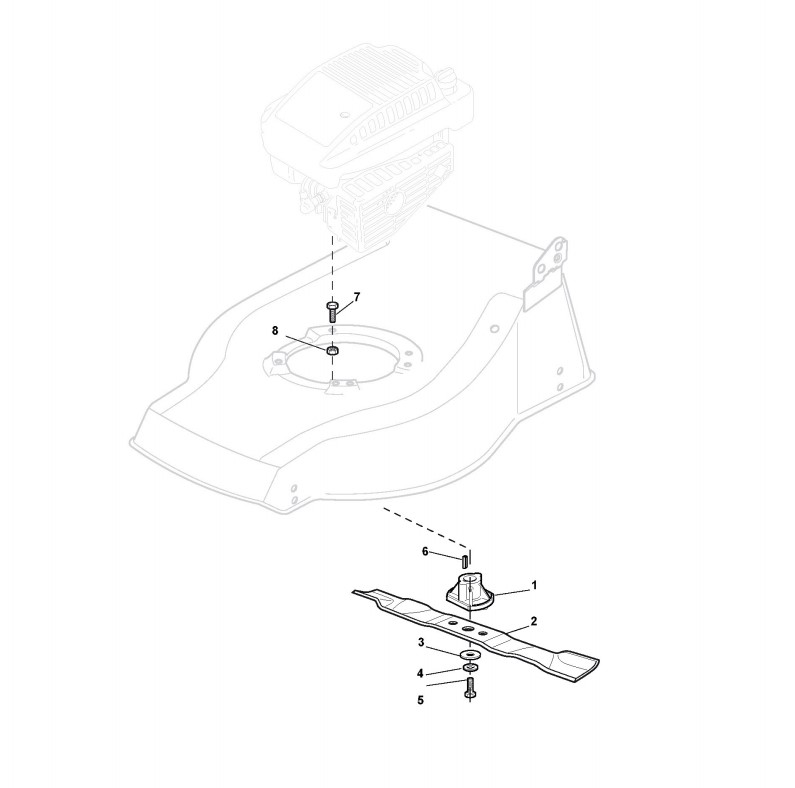 7
8
6
1
2
3
4
5