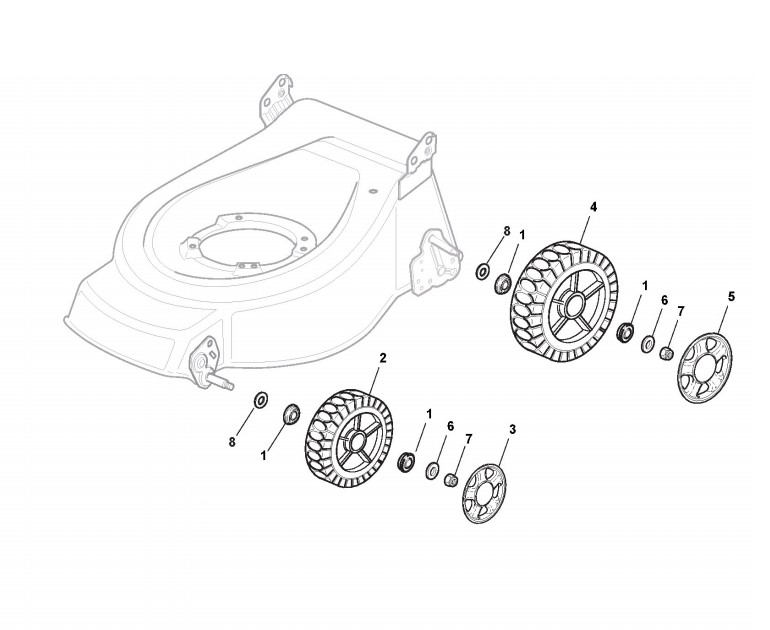 8
1
4
1
6
7
5
2
8
1
1
6
7
3