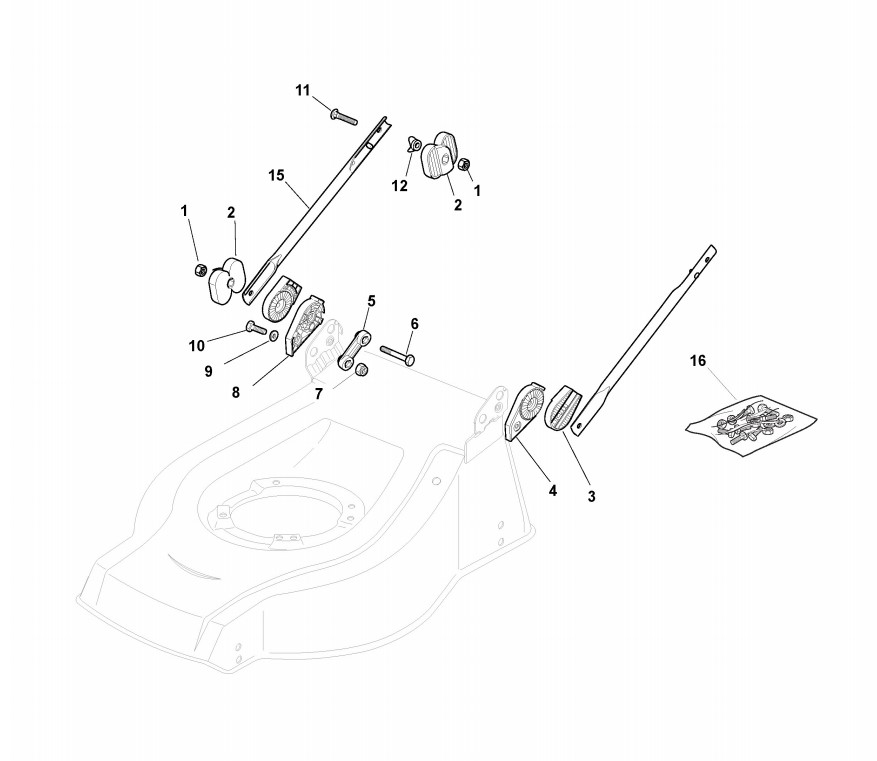 11
15
12
2
1
1
2
5
6
10
9
8
7
16
4
3