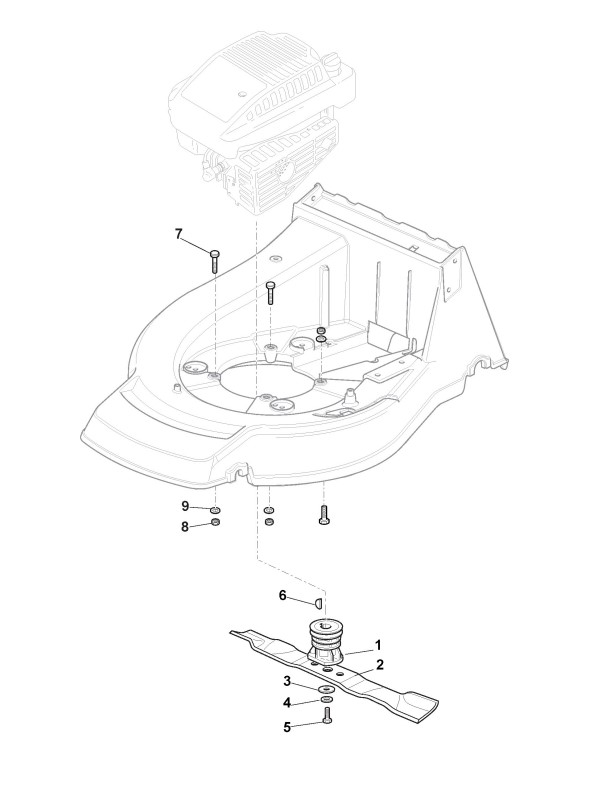 7
9
8
6
1
2
3
4
5