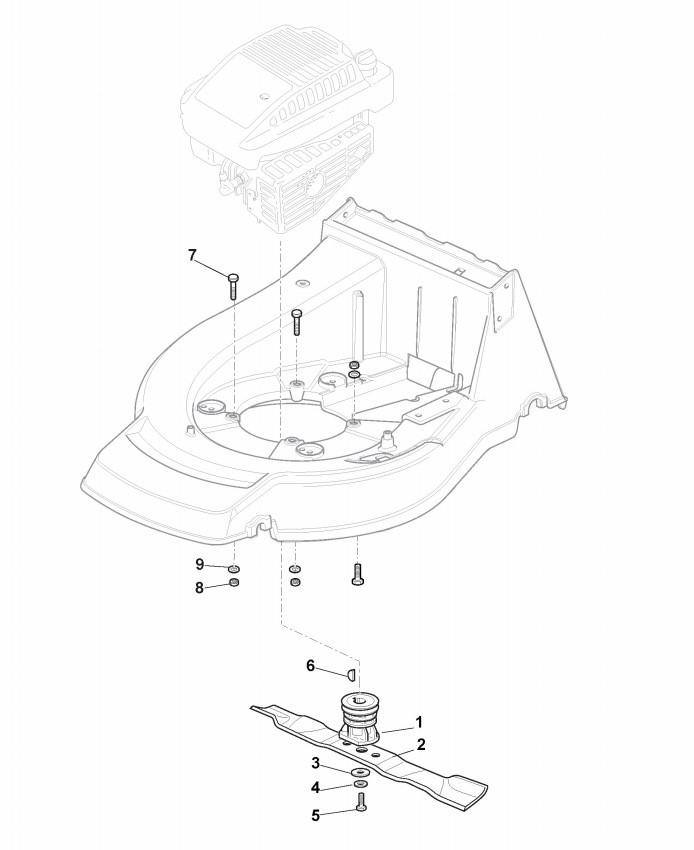 7

9
8

6
1
2
3
4
5