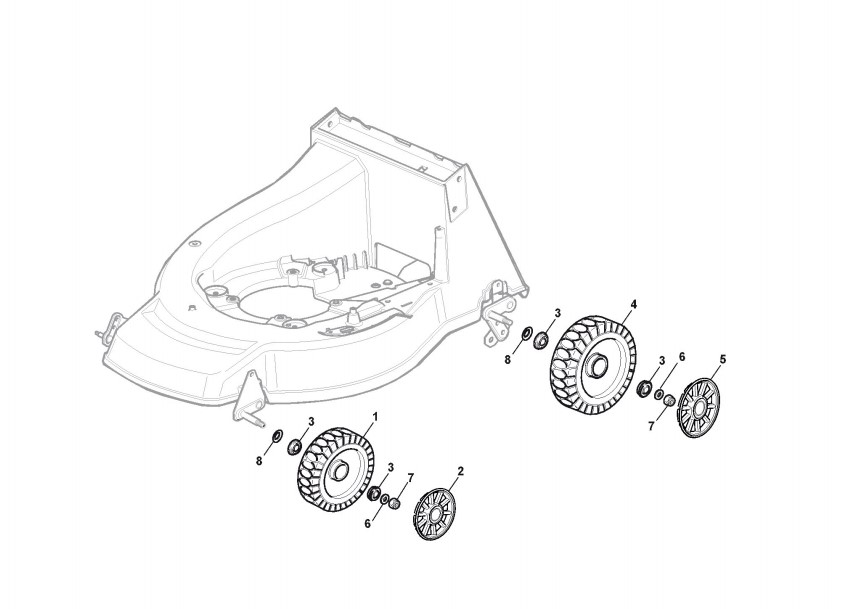 3
4
8
3
6
5
7
3
1
8
3
7
2
6