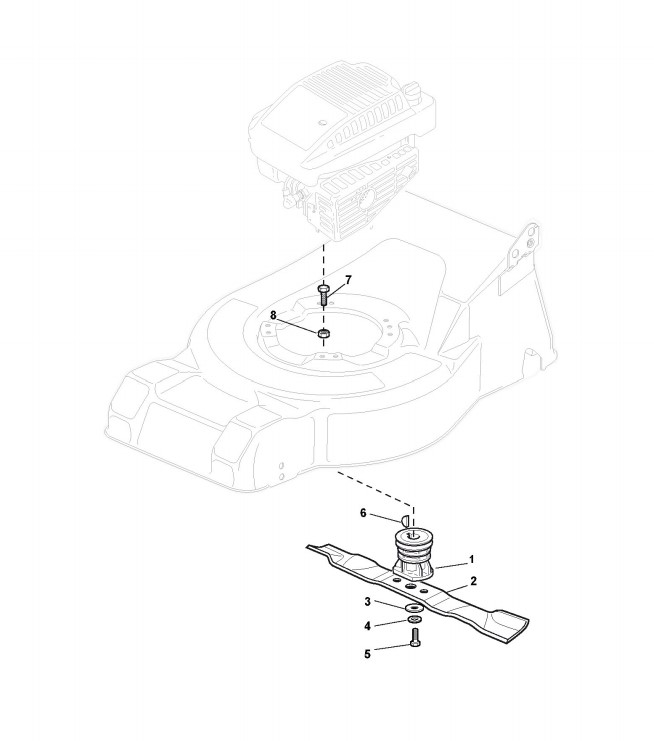 7
8
6
1
2
3
4
5