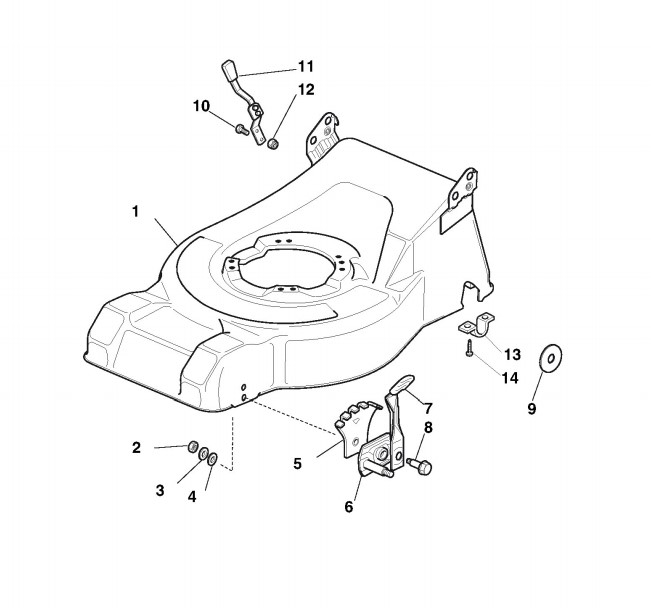 11
12
10
1
13
14
9
7
8
2
5
3
4
6