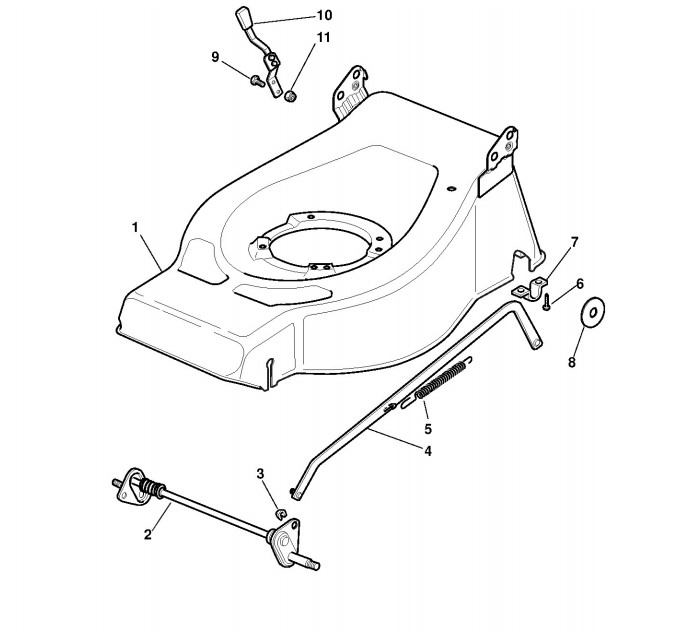 10
11
9
1
7
6
8
5
4
3
2