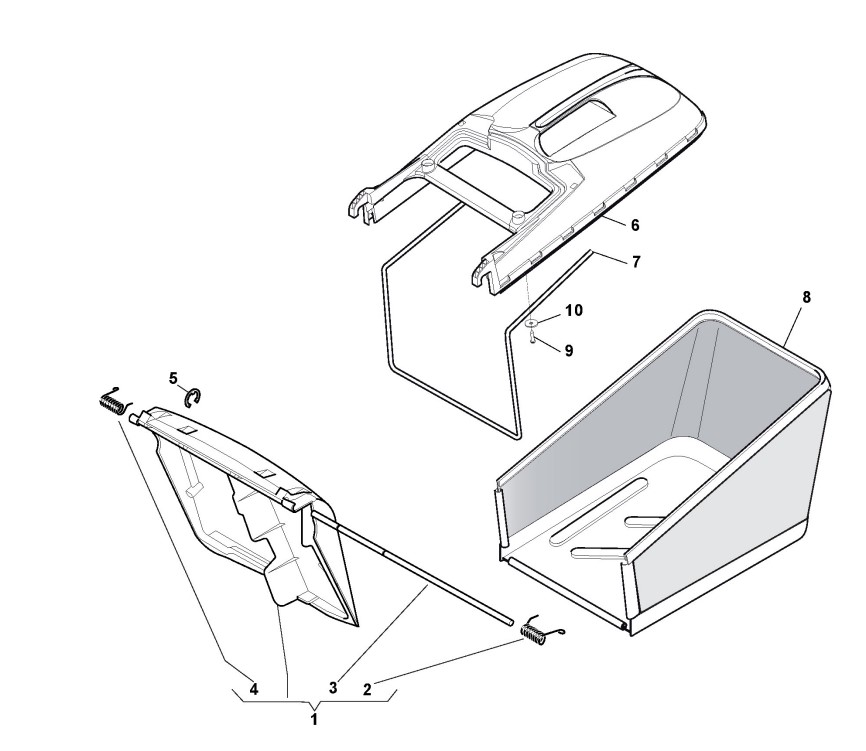 6
7
8
10
9
5
4
3
2
1