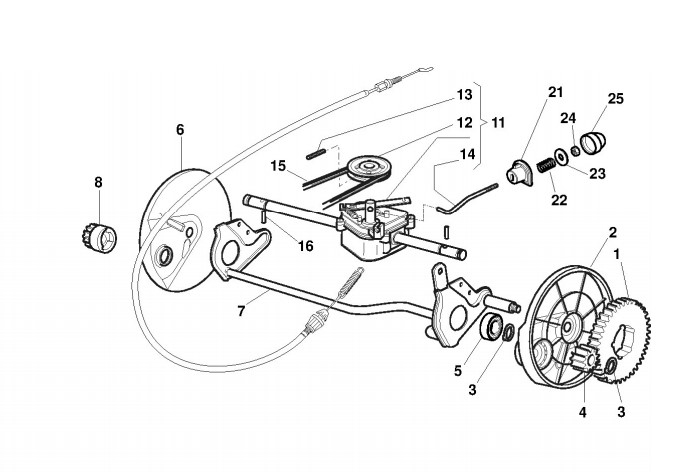 13
21
25
12
11
24
6
14
15
23
8
22
16
2
1
7
5
3
4
3