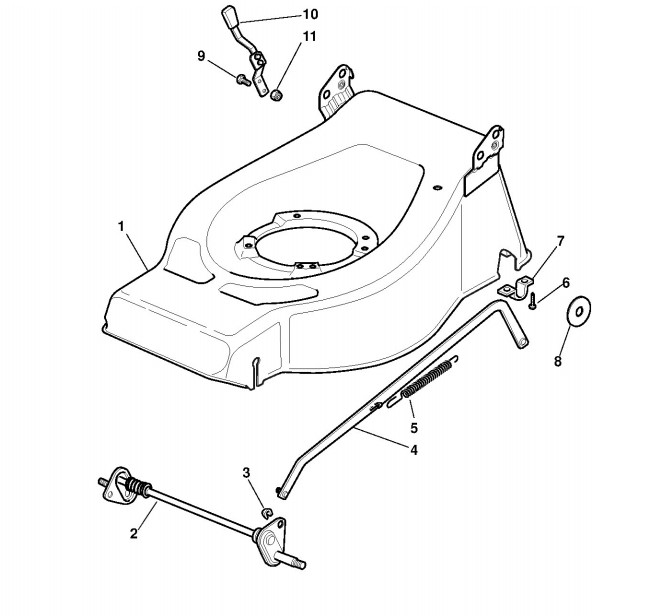 10
11
9
1
7
6
8
5
4
3
2