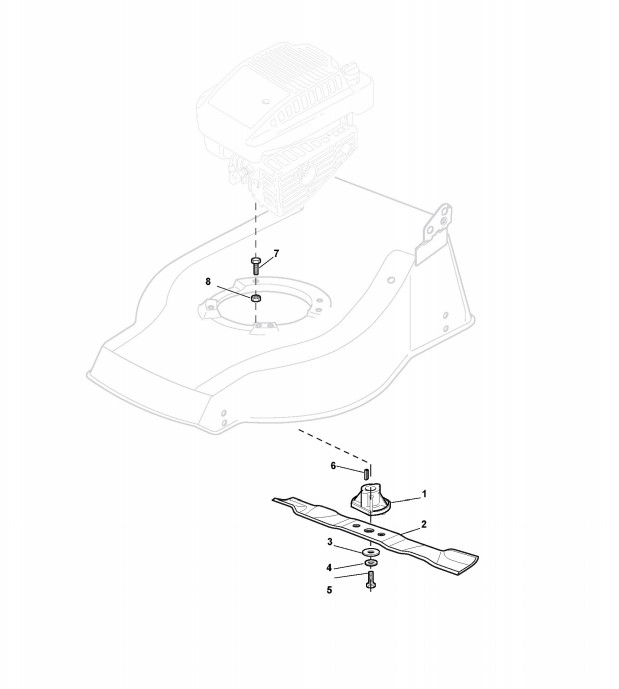 7
8
6
1
2
3
4
5