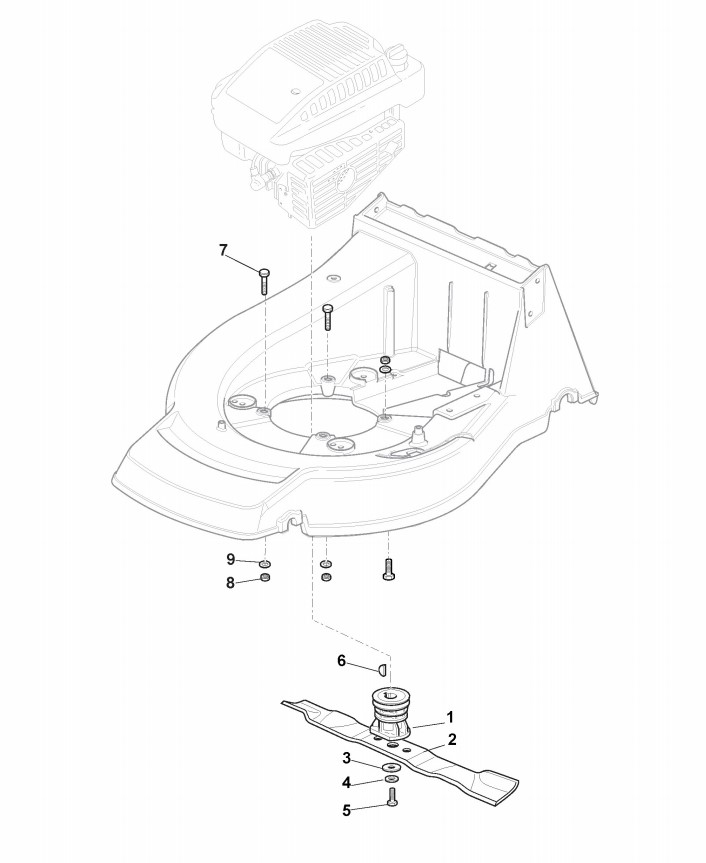 7
9
8
6
1
2
3
4
5