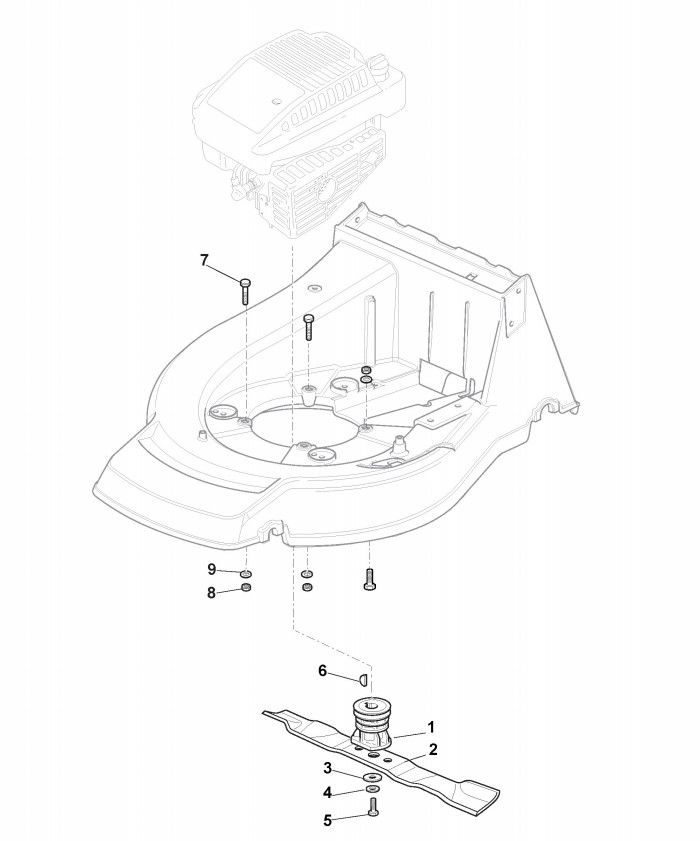 7
9
8
6
1
2
3
4
5