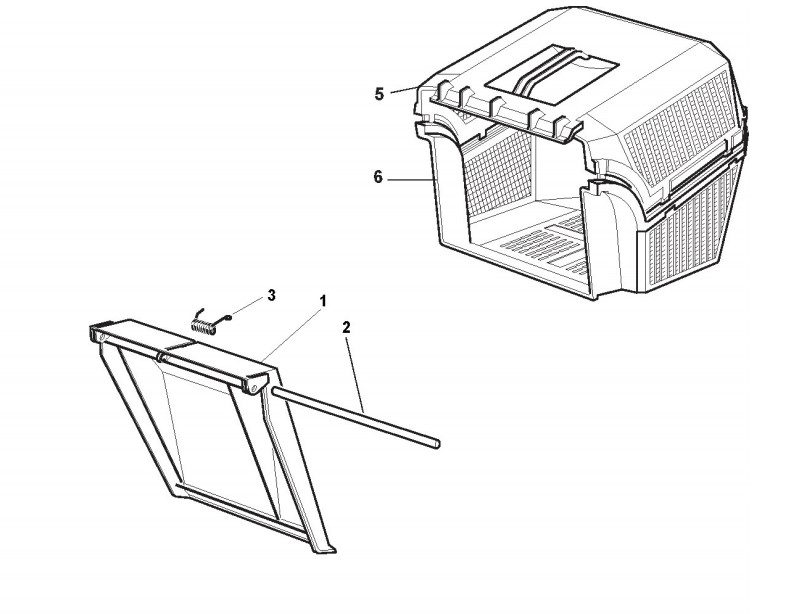 5
6
3
1
2