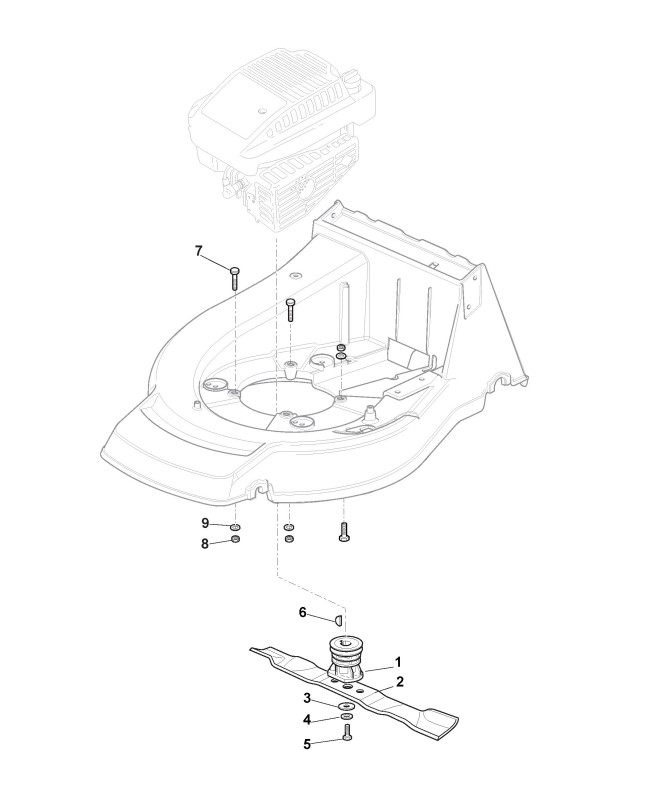 7
9
8
6
1
2
3
4
5