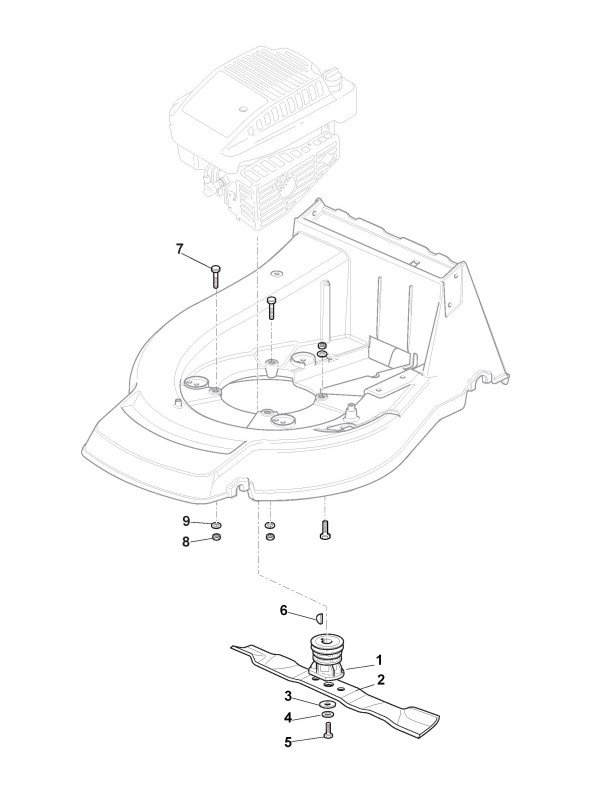 7
9
8
6
1
2
3
4
5