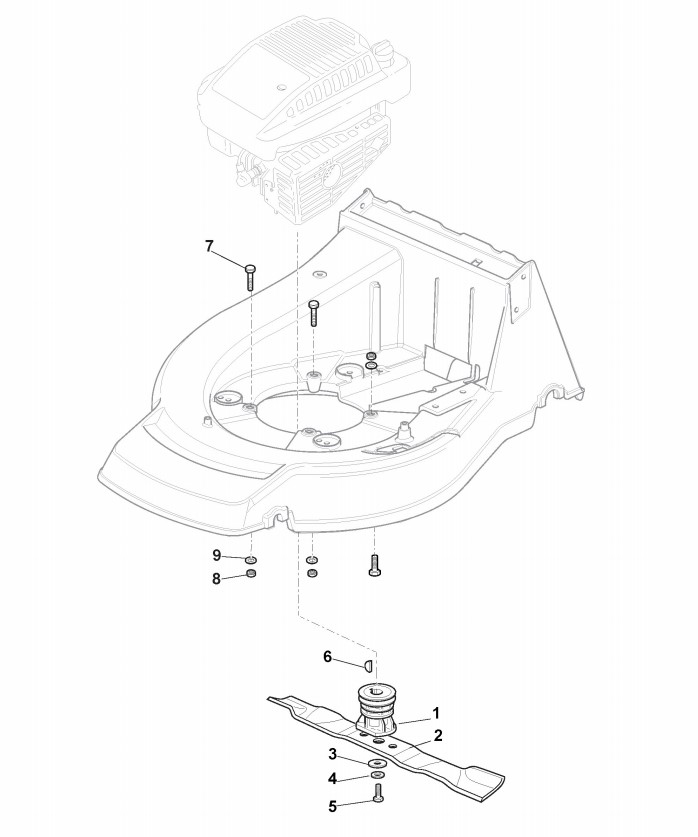 7

9
8

6

1
2
3
4
5